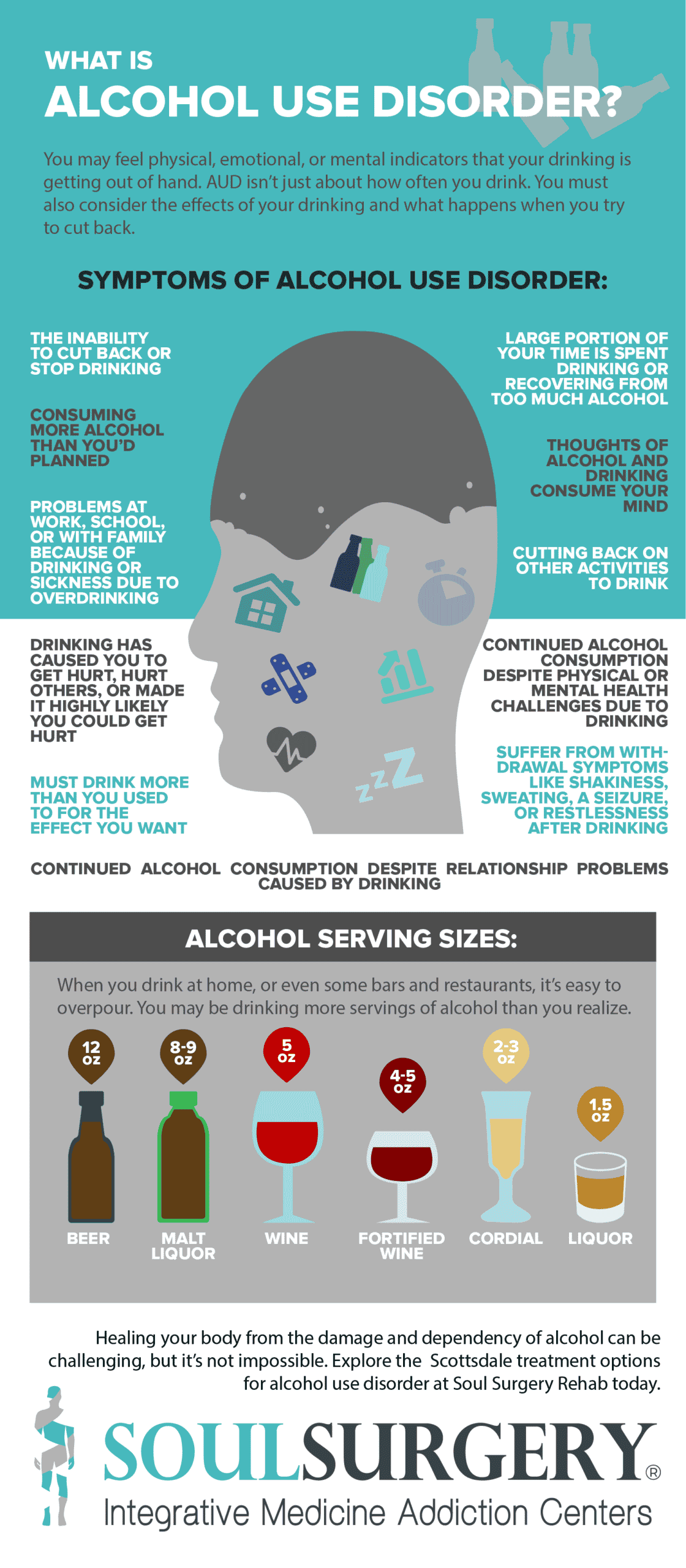 WHAT IS
ALCOHOL USE DISORDER?

You may feel physical, emotional, or mental indicators that your drinking is getting out of hand. AUD isn't just about how often you drink. You must also consider the effects of your drinking and what happens when you try to cut back.

SYMPTOMS OF ALCOHOL USE DISORDER:

THE INABILITY TO CUT BACK OR STOP DRINKING

CONSUMING MORE ALCOHOL THAN YOU'D PLANNED

PROBLEMS AT WORK, SCHOOL, OR WITH FAMILY BECAUSE OF DRINKING OR SICKNESS DUE TO OVERDRINKING

DRINKING HAS CAUSED YOU TO GET HURT, HURT OTHERS, OR MADE IT HIGHLY LIKELY YOU COULD GET HURT

MUST DRINK MORE THAN YOU USED TO FOR THE EFFECT YOU WANT

LARGE PORTION OF YOUR TIME IS SPENT DRINKING OR RECOVERING FROM TOO MUCH ALCOHOL

THOUGHTS OF ALCOHOL AND DRINKING CONSUME YOUR MIND

CUTTING BACK ON OTHER ACTIVITIES TO DRINK

CONTINUED ALCOHOL CONSUMPTION DESPITE PHYSICAL OR MENTAL HEALTH CHALLENGES DUE TO DRINKING

SUFFER FROM WITHDRAWAL SYMPTOMS LIKE SHAKINESS, SWEATING, A SEIZURE, OR RESTLESSNESS AFTER DRINKING

CONTINUED ALCOHOL CONSUMPTION DESPITE RELATIONSHIP PROBLEMS CAUSED BY DRINKING

ALCOHOL SERVING SIZES:

When you drink at home, or even some bars and restaurants, it's easy to overpour. You may be drinking more servings of alcohol than you realize.

12 oz BEER
8-9 oz MALT LIQUOR
5 oz WINE
4-5 oz FORTIFIED WINE
2-3 oz CORDIAL
1.5 oz LIQUOR

Healing your body from the damage and dependency of alcohol can be challenging, but it's not impossible. Explore the Scottsdale treatment options for alcohol use disorder at Soul Surgery Rehab today.

SOULSURGERY®
Integrative Medicine Addiction Centers